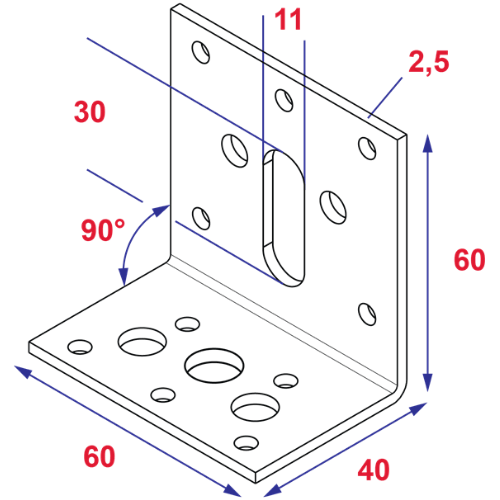 11
2,5
30
90°
60
60
40